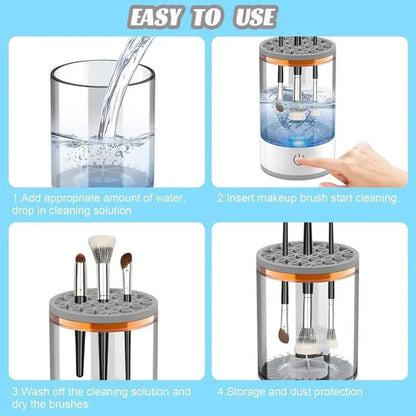 EASY TO USE

1.Add appropriate amount of water, drop in cleaning solution

2.Insert makeup brush start cleaning.

3.Wash off the cleaning solution and dry the brushes.

4.Storage and dust protection