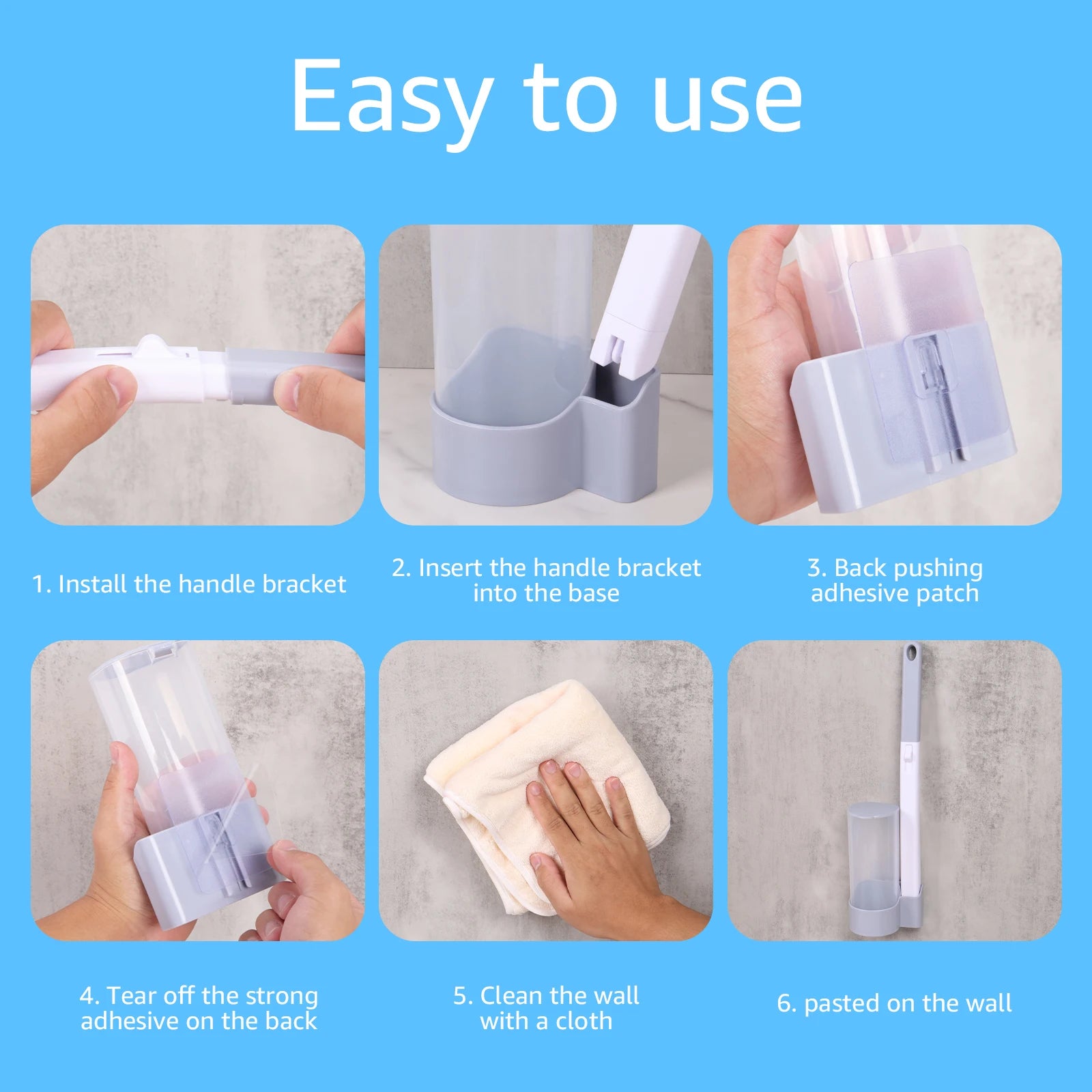 Easy to use

1. Install the handle bracket

2. Insert the handle bracket into the base

3. Back pushing adhesive patch

4. Tear off the strong adhesive on the back

5. Clean the wall with a cloth

6. pasted on the wall