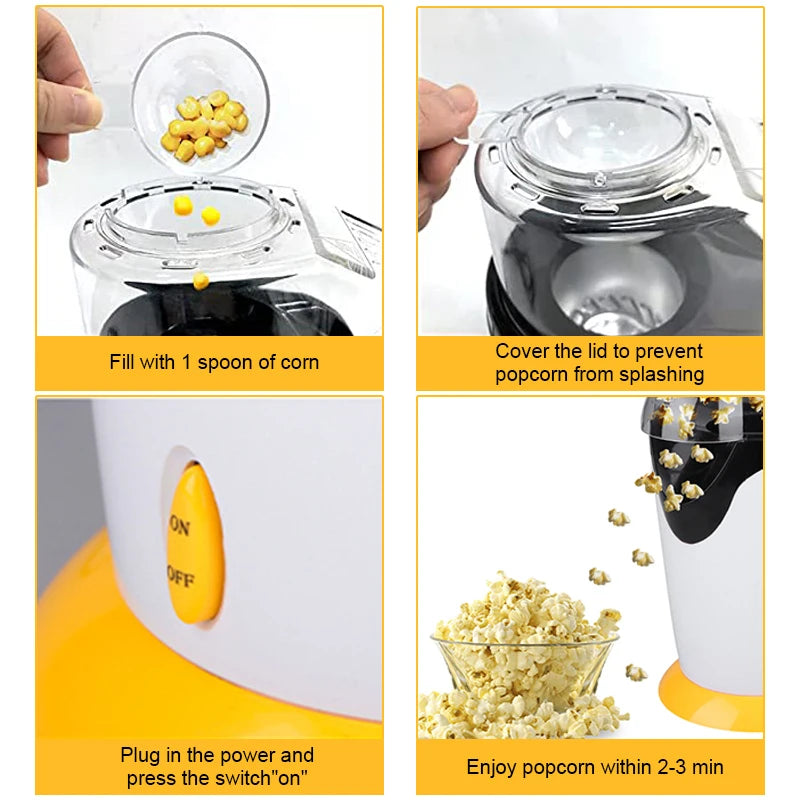 Fill with 1 spoon of corn

Cover the lid to prevent popcorn from splashing

ON

OFF

Plug in the power and press the switch"on"

Enjoy popcorn within 2-3 min