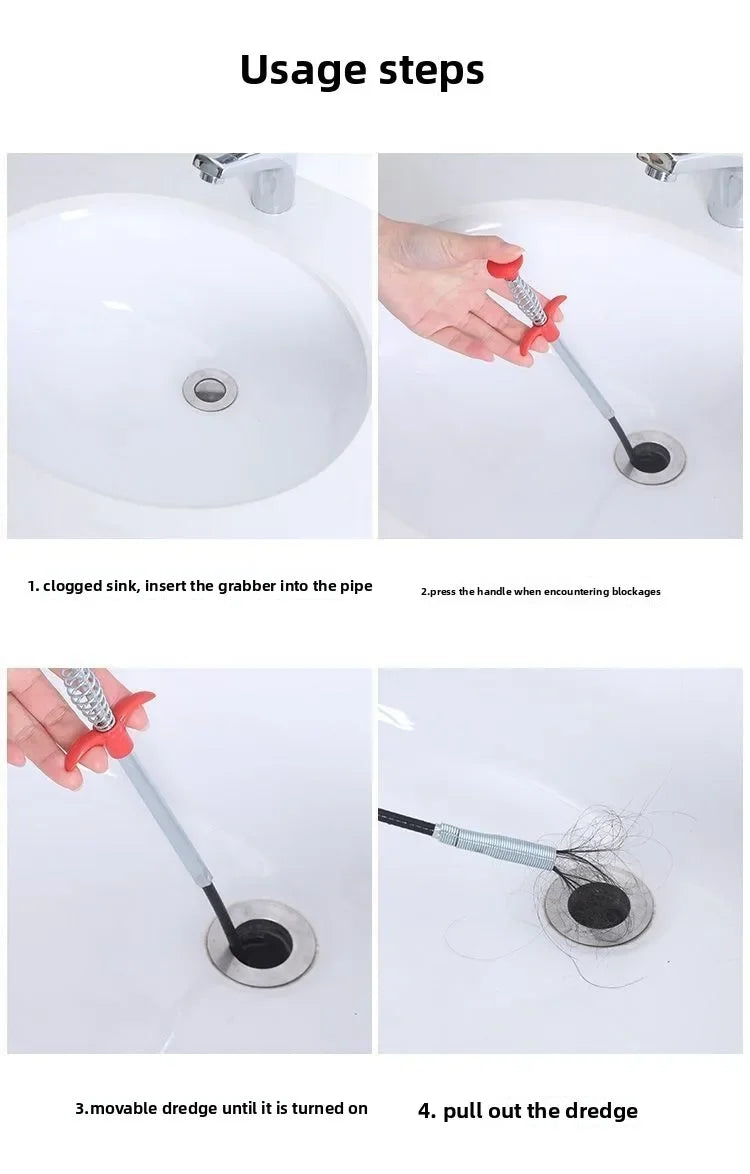 Usage steps

1. clogged sink, insert the grabber into the pipe

2.press the handle when encountering blockages

3.movable dredge until it is turned on

4. pull out the dredge